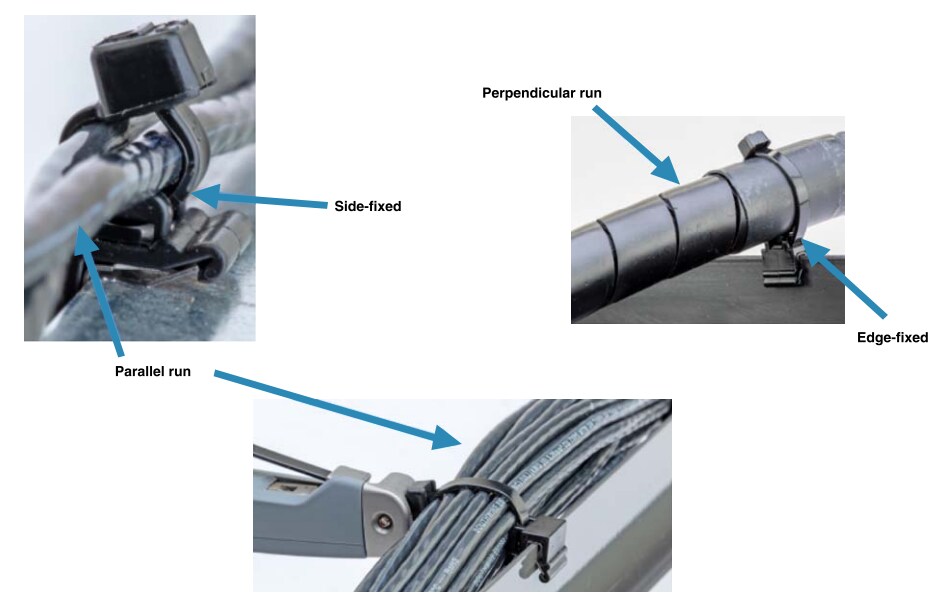 Perpendicular run

Side-fixed

Edge-fixed

Parallel run